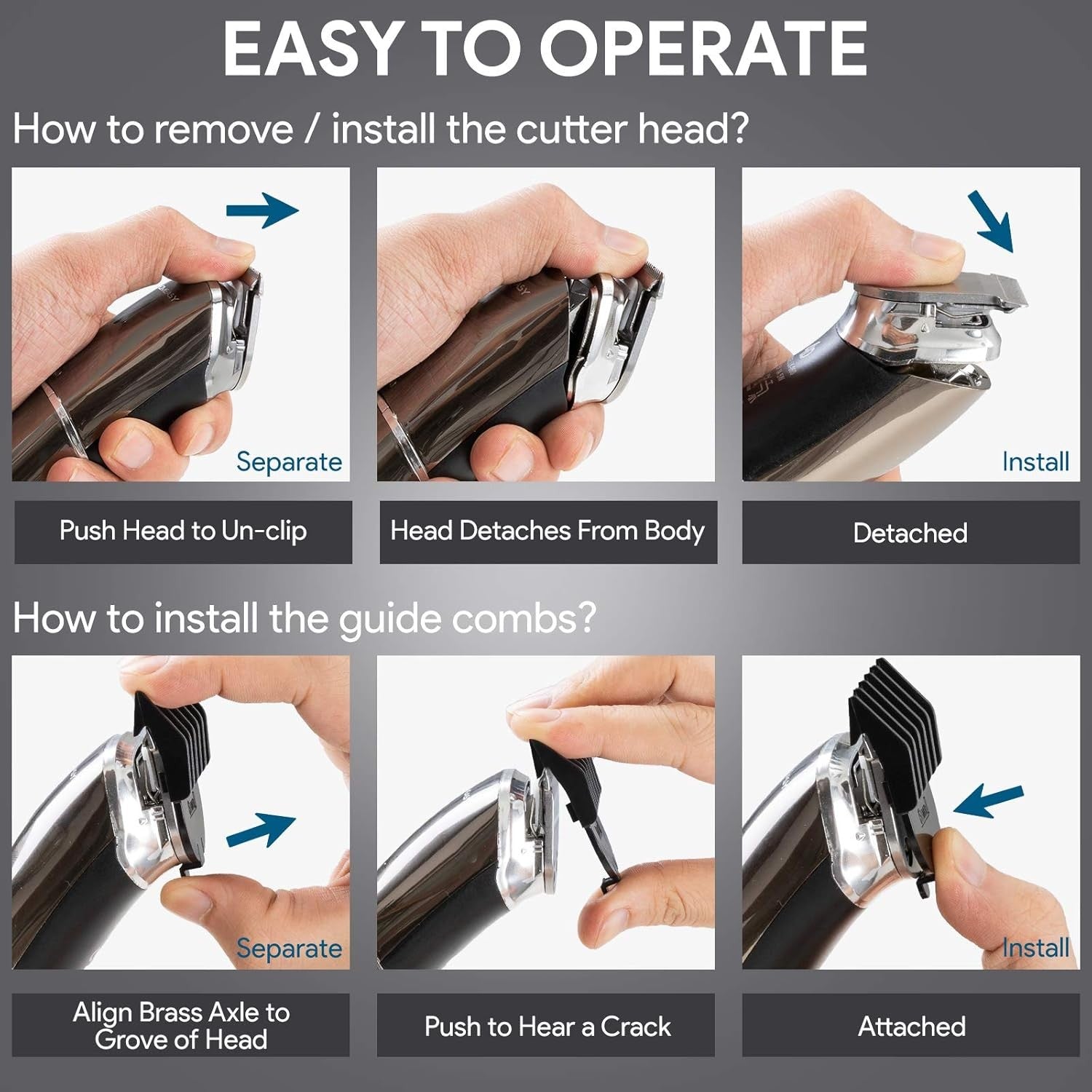 EASY TO OPERATE

How to remove / install the cutter head?

Separate

Install

Push Head to Un-clip

Head Detaches From Body

Detached

How to install the guide combs?

Separate

Install

Align Brass Axle to Grove of Head

Push to Hear a Crack

Attached