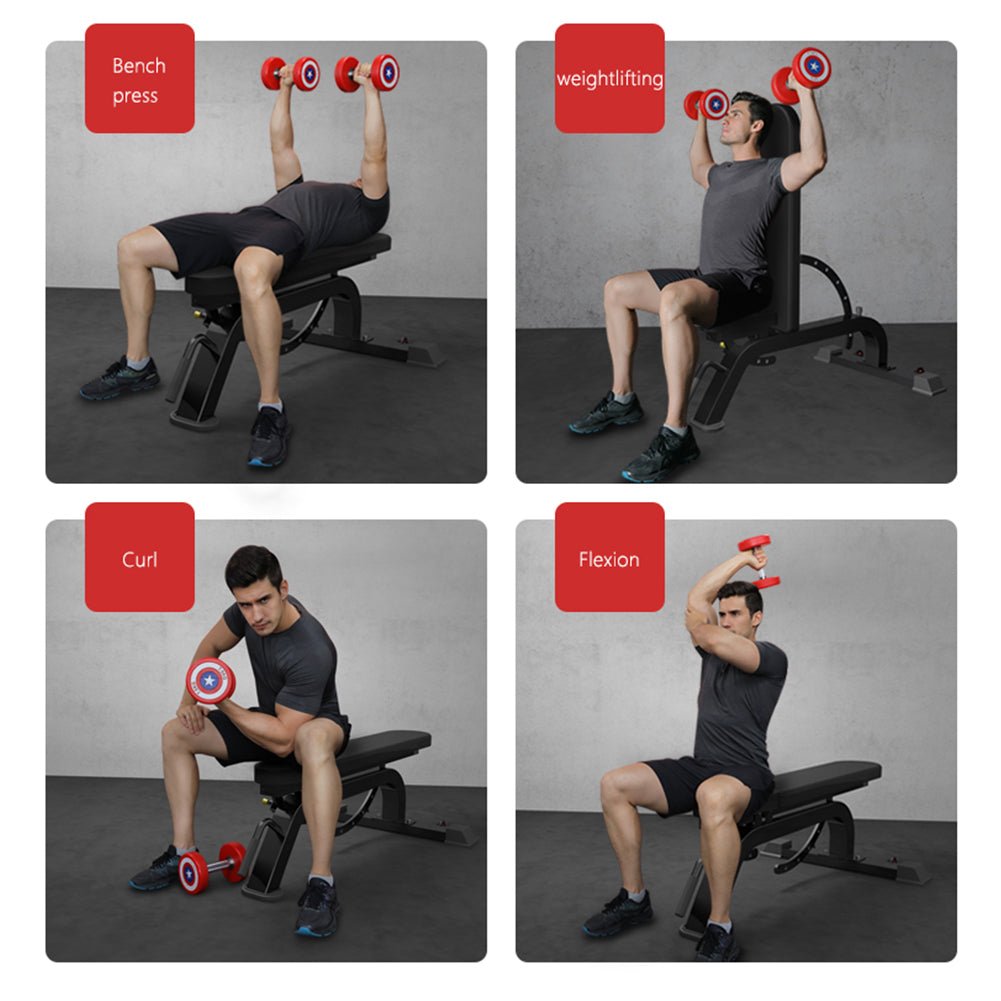 Bench press

weightlifting

Curl

Flexion