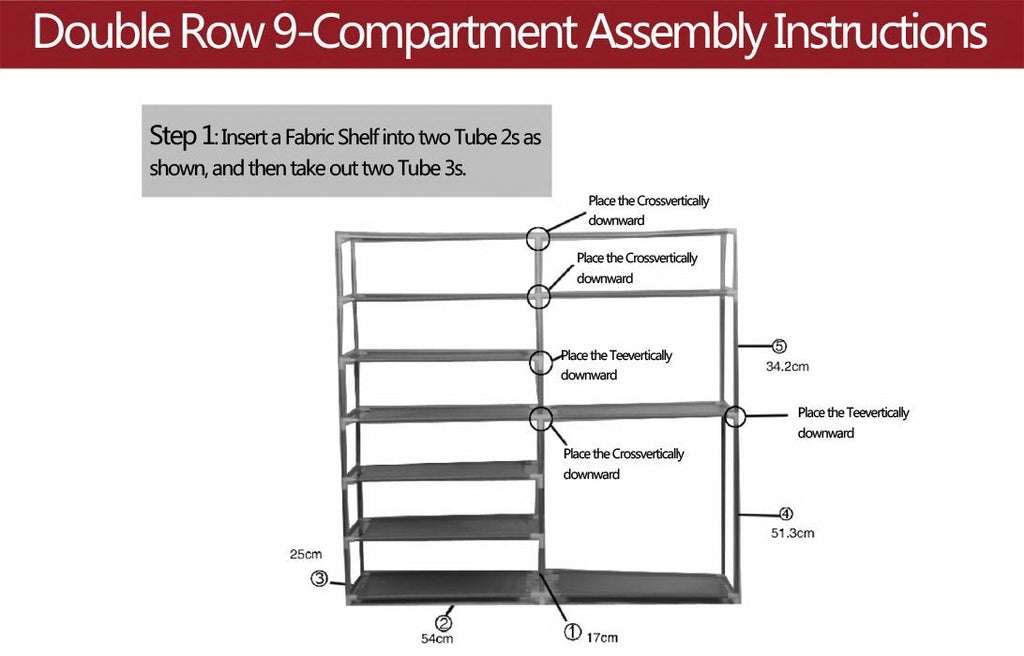 Double Row 9-Compartment Assembly Instructions

Step 1: Insert a Fabric Shelf into two Tube 2s as shown, and then take out two Tube 3s.

Place the Crossvertically downward

Place the Crossvertically downward

Place the Teevertically downward

⑤ 34.2cm

Place the Teevertically downward

Place the Crossvertically downward

④ 51.3cm

25cm

③

② 54cm

① 17cm